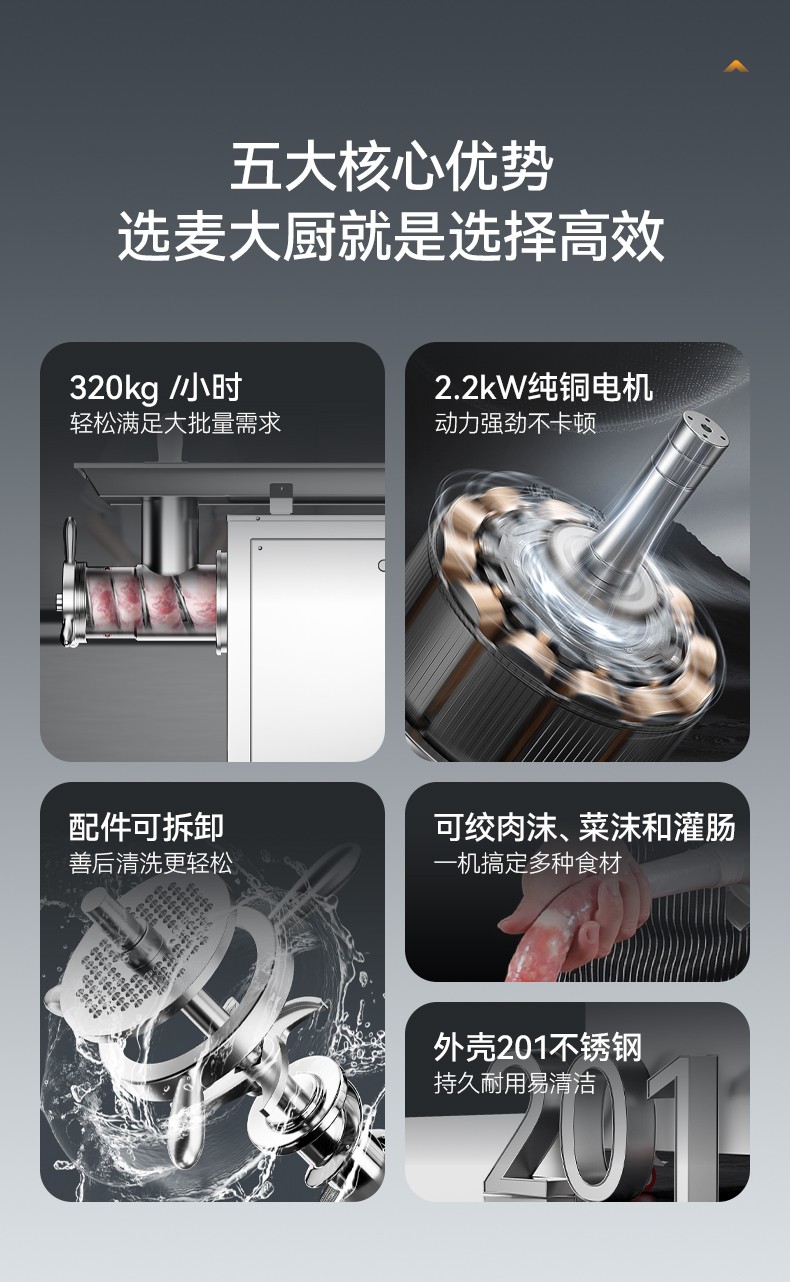 五大核心优势
选麦大厨就是选择高效

320kg /小时
轻松满足大批量需求

2.2kW纯铜电机
动力强劲不卡顿

配件可拆卸
善后清洗更轻松

可绞肉沫、菜沫和灌肠
一机搞定多种食材

外壳201不锈钢
持久耐用易清洁

201